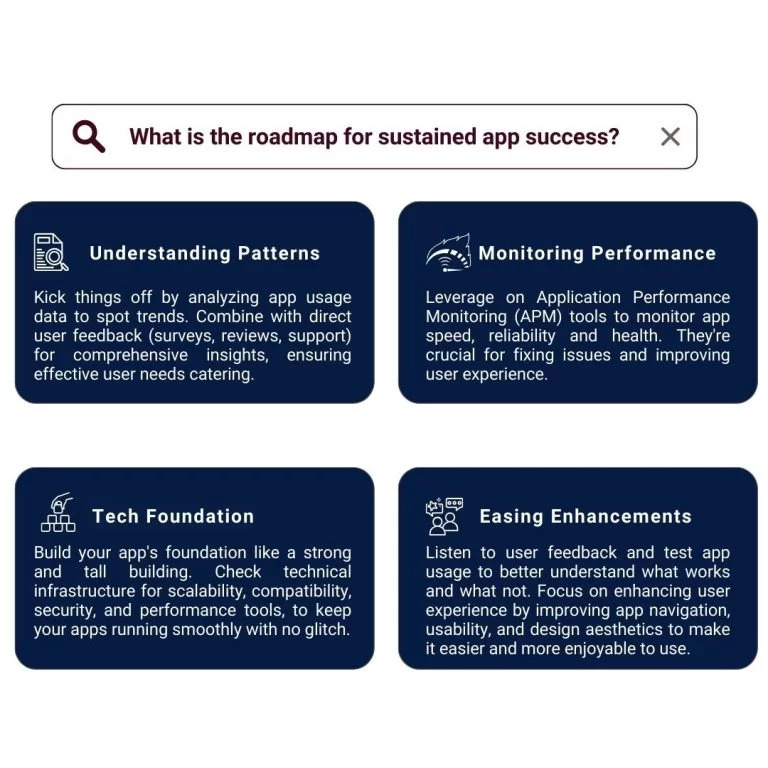 What is the roadmap for sustained app success?

Understanding Patterns

Kick things off by analyzing app usage data to spot trends. Combine with direct user feedback (surveys, reviews, support) for comprehensive insights, ensuring effective user needs catering.

Monitoring Performance

Leverage on Application Performance Monitoring (APM) tools to monitor app speed, reliability and health. They're crucial for fixing issues and improving user experience.

Tech Foundation

Build your app's foundation like a strong and tall building. Check technical infrastructure for scalability, compatibility, security, and performance tools, to keep your apps running smoothly with no glitch.

Easing Enhancements

Listen to user feedback and test app usage to better understand what works and what not. Focus on enhancing user experience by improving app navigation, usability, and design aesthetics to make it easier and more enjoyable to use.