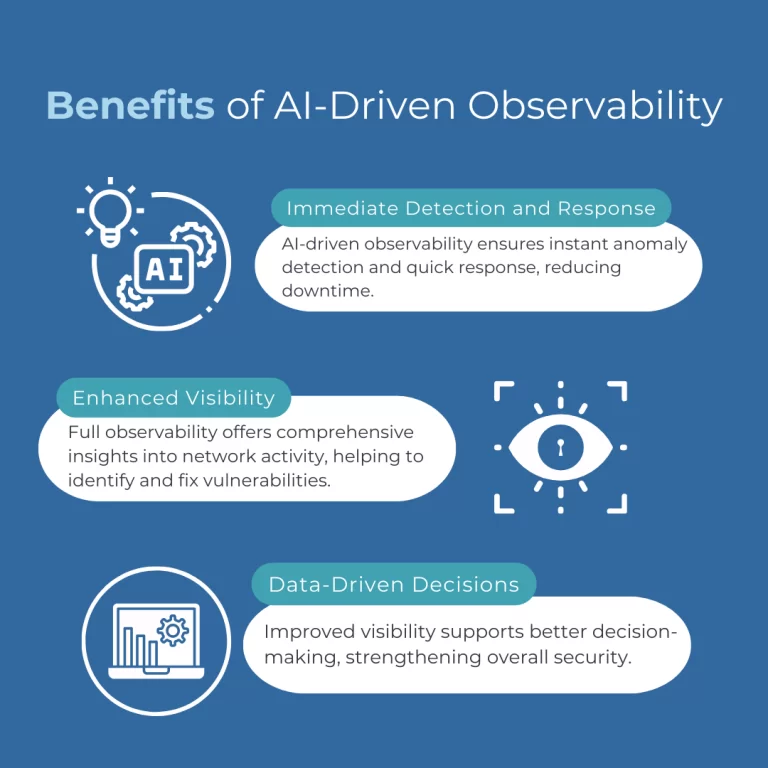 Benefits of AI-Driven Observability

AI

Immediate Detection and Response

AI-driven observability ensures instant anomaly detection and quick response, reducing downtime.

Enhanced Visibility

Full observability offers comprehensive insights into network activity, helping to identify and fix vulnerabilities.

Data-Driven Decisions

Improved visibility supports better decision-making, strengthening overall security.