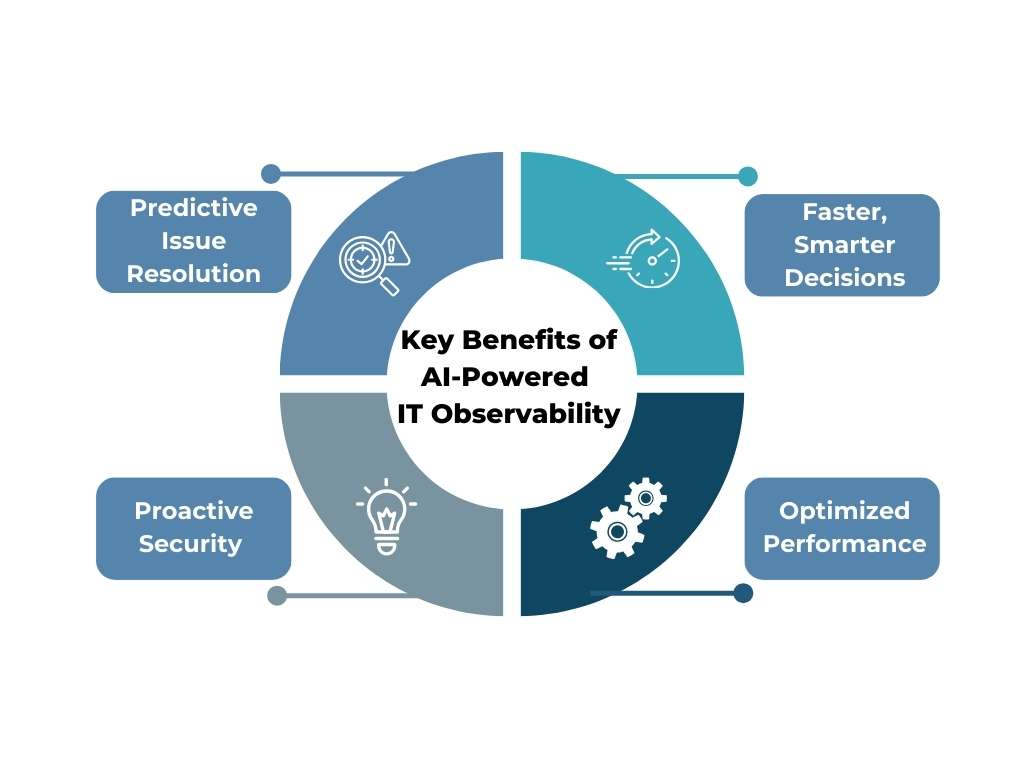 Key Benefits of AI-Powered IT Observability

Predictive Issue Resolution

Faster, Smarter Decisions

Proactive Security

Optimized Performance